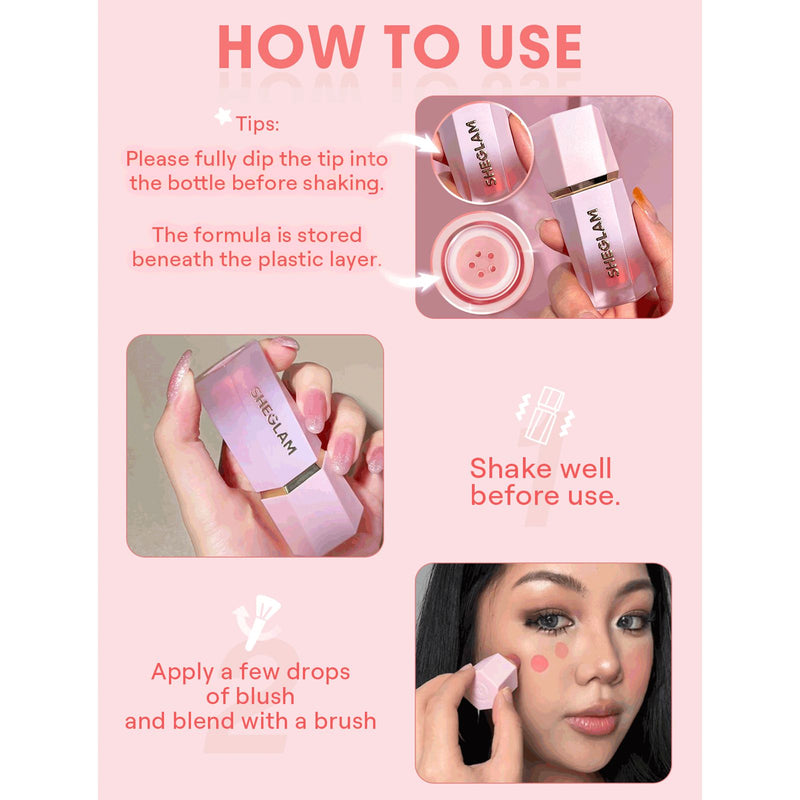 HOW TO USE

Tips:
Please fully dip the tip into the bottle before shaking.

The formula is stored beneath the plastic layer.

SHEGLAM

SHEGLAM

SHEGLAM

1

Shake well before use.

2

Apply a few drops of blush and blend with a brush